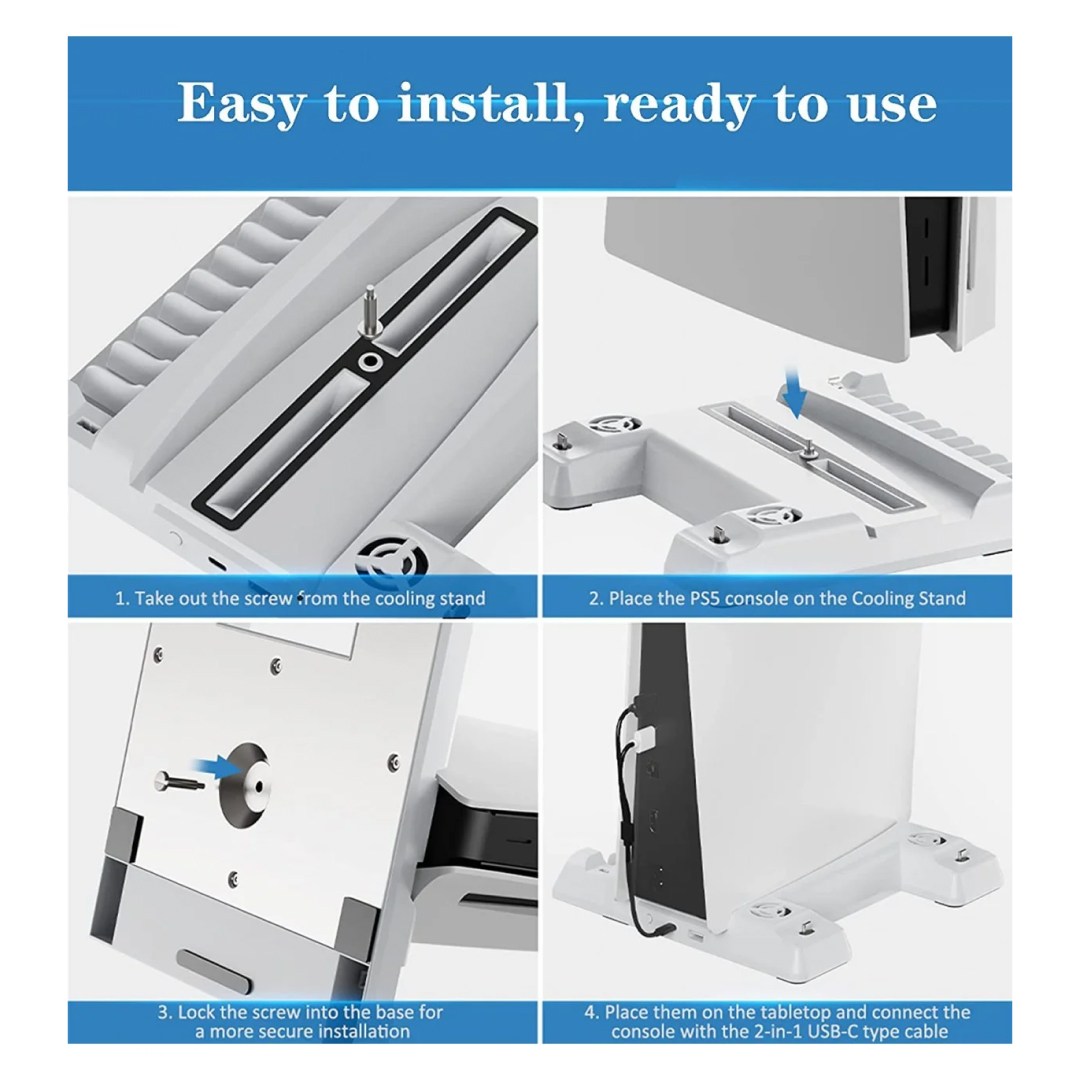 Easy to install, ready to use

1. Take out the screw from the cooling stand

2. Place the PS5 console on the Cooling Stand

3. Lock the screw into the base for a more secure installation

4. Place them on the tabletop and connect the console with the 2-in-1 USB-C type cable