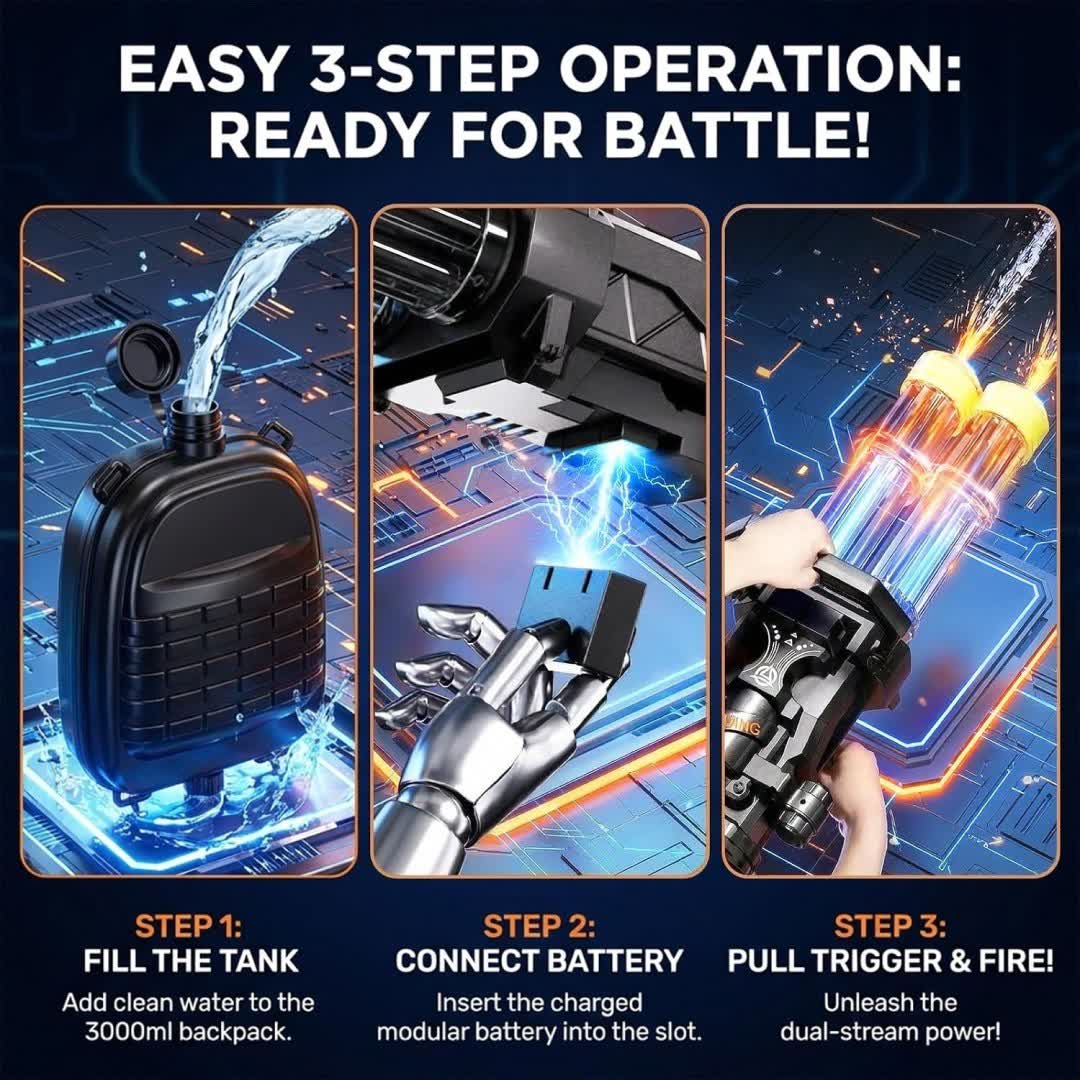 EASY 3-STEP OPERATION: READY FOR BATTLE!

STEP 1:
FILL THE TANK
Add clean water to the 3000ml backpack.

STEP 2:
CONNECT BATTERY
Insert the charged modular battery into the slot.

STEP 3:
PULL TRIGGER & FIRE!
Unleash the dual-stream power!